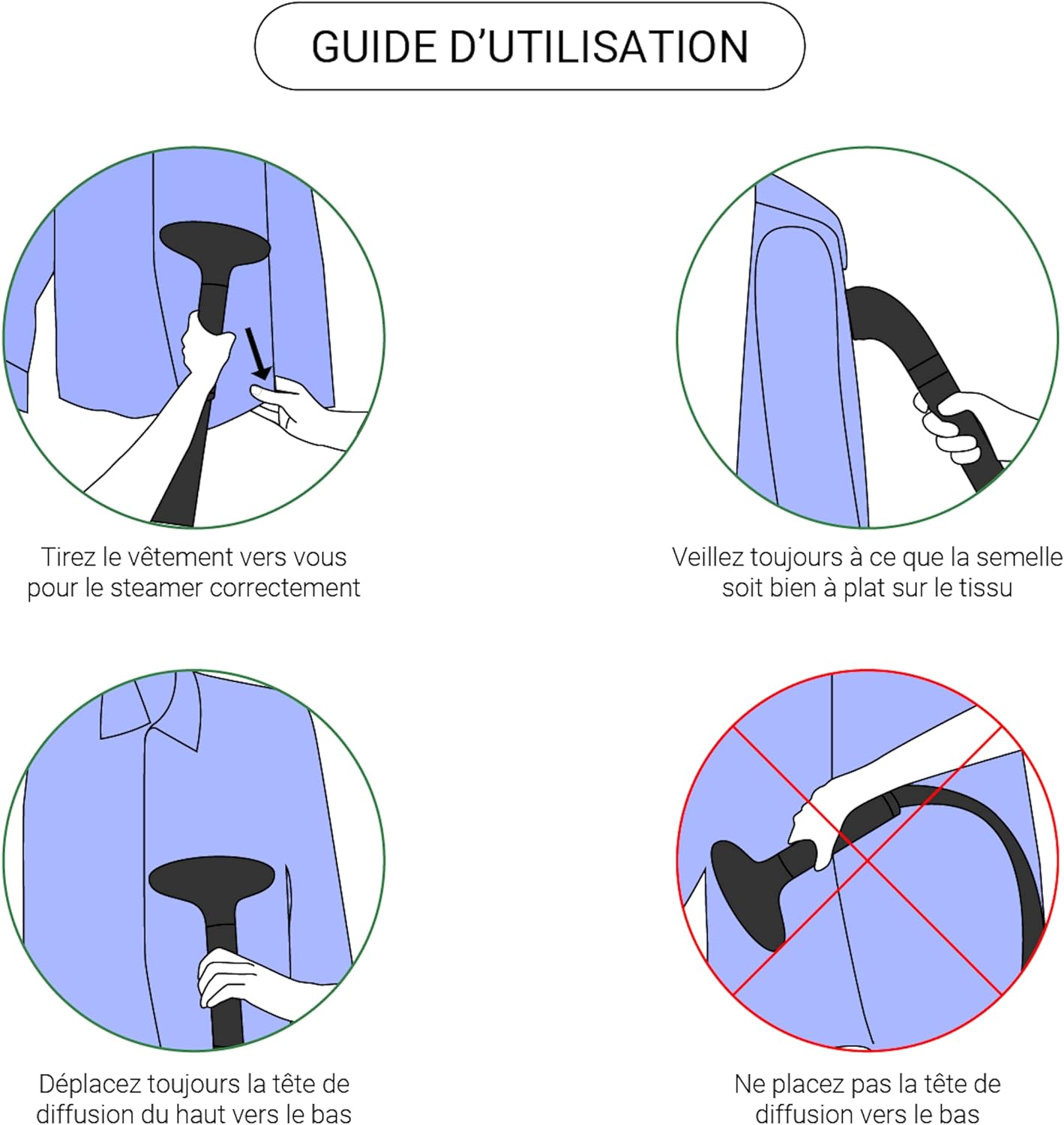 GUIDE D'UTILISATION

Tirez le vêtement vers vous pour le steamer correctement

Veillez toujours à ce que la semelle soit bien à plat sur le tissu

Déplacez toujours la tête de diffusion du haut vers le bas

Ne placez pas la tête de diffusion vers le bas