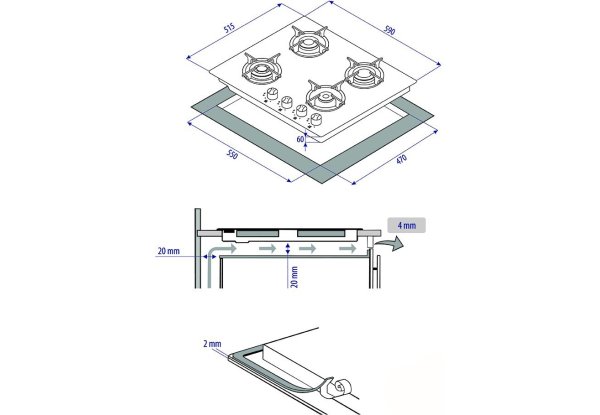 515

590

60

550

470

4 mm

20 mm

20 mm

2 mm