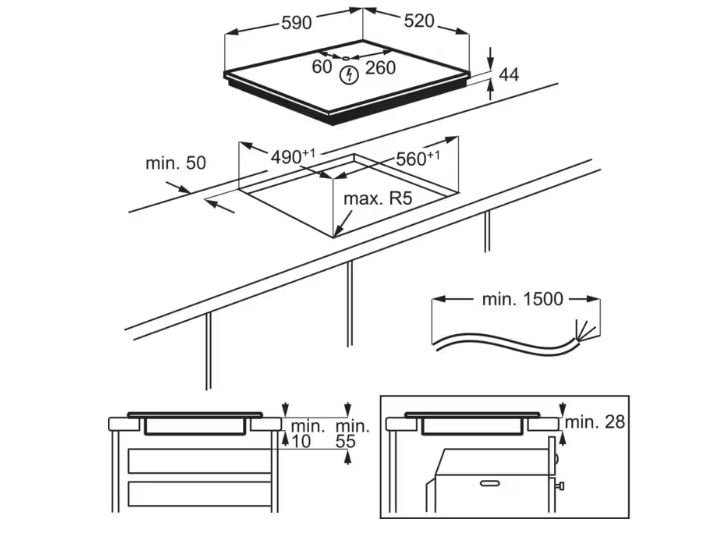 590
520
60
260
44
min. 50
$490^{+1}$
$560^{+1}$
max. R5
min. 1500
min. 10
min. 55
min. 28