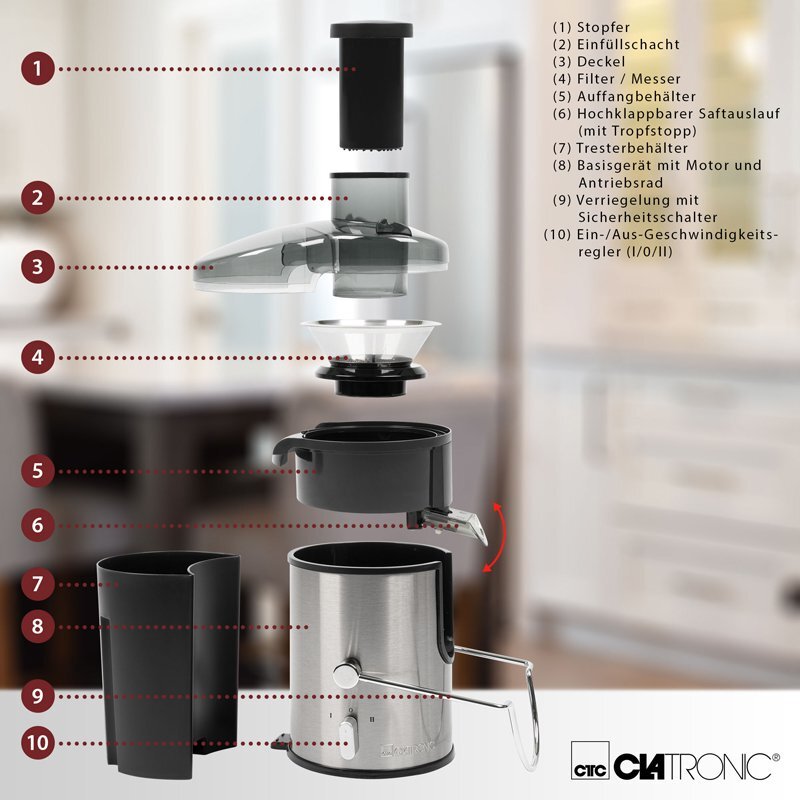 1
2
3
4
5
6
7
8
9
10

(1) Stopfer
(2) Einfüllschacht
(3) Deckel
(4) Filter / Messer
(5) Auffangbehälter
(6) Hochklappbarer Saftauslauf (mit Tropfstopp)
(7) Tresterbehälter
(8) Basisgerät mit Motor und Antriebsrad
(9) Verriegelung mit Sicherheitsschalter
(10) Ein-/Aus-Geschwindigkeitsregler (I/0/II)

I 0 II

CLATRONIC

CTC CLATRONIC®