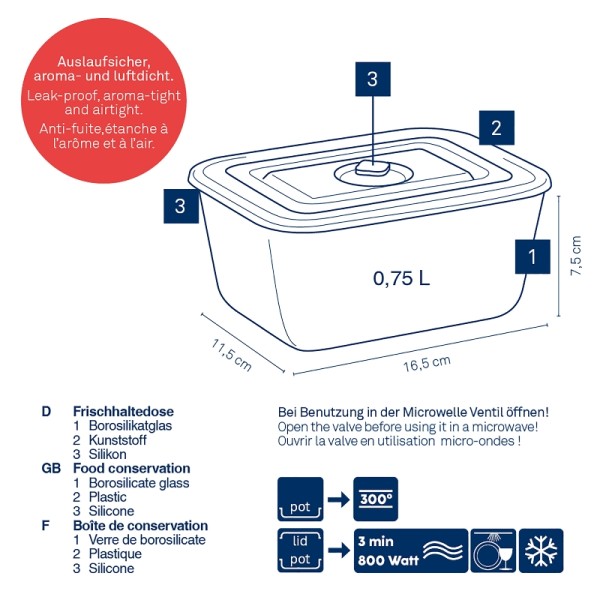 Auslaufsicher, aroma- und luftdicht.
Leak-proof, aroma-tight and airtight.
Anti-fuite,étanche à l'arôme et à l'air.

3

2

3

1

0,75 L

7,5 cm

11,5 cm

16,5 cm

D Frischhaltedose
1 Borosilikatglas
2 Kunststoff
3 Silikon
GB Food conservation
1 Borosilicate glass
2 Plastic
3 Silicone
F Boîte de conservation
1 Verre de borosilicate
2 Plastique
3 Silicone

Bei Benutzung in der Microwelle Ventil öffnen!
Open the valve before using it in a microwave!
Ouvrir la valve en utilisation micro-ondes !

pot
300°

lid
pot
3 min
800 Watt