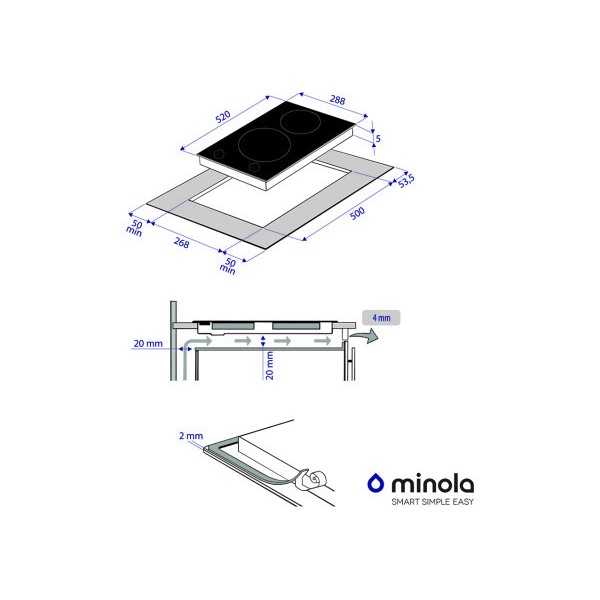 520
288
5
53,5
500
50 min
268
50 min

4 mm
20 mm
20 mm

2 mm

minola
SMART SIMPLE EASY