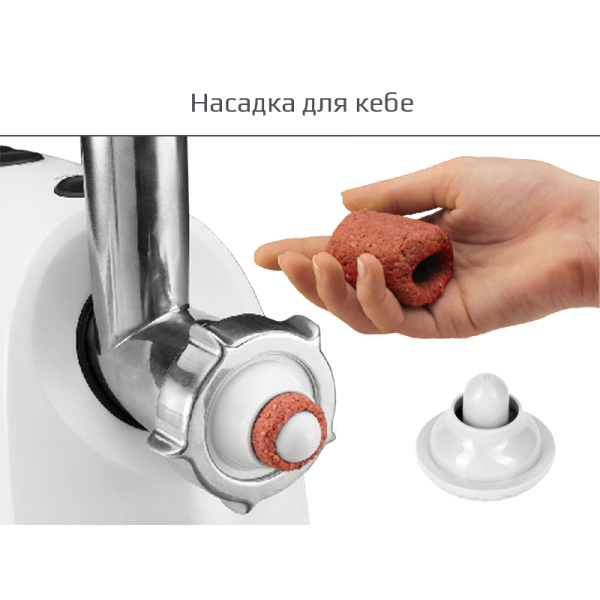 Насадка для кебе