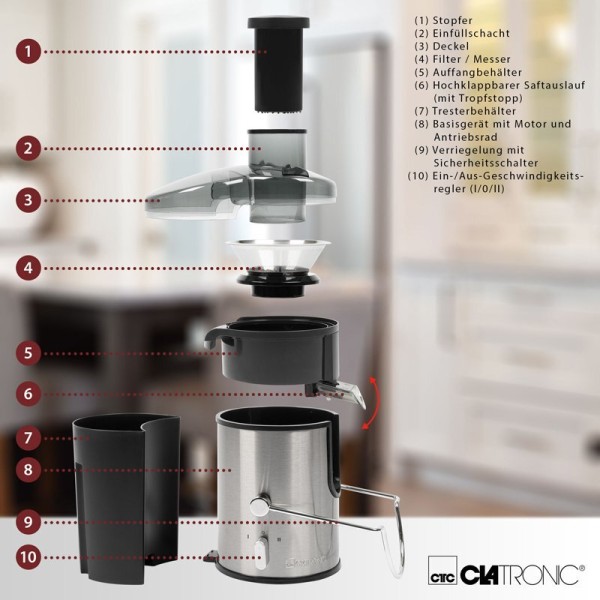 1
2
3
4
5
6
7
8
9
10

(1) Stopfer
(2) Einfüllschacht
(3) Deckel
(4) Filter / Messer
(5) Auffangbehälter
(6) Hochklappbarer Saftauslauf (mit Tropfstopp)
(7) Tresterbehälter
(8) Basisgerät mit Motor und Antriebsrad
(9) Verriegelung mit Sicherheitsschalter
(10) Ein-/Aus-Geschwindigkeitsregler (I/0/II)

CTC CLATRONIC®