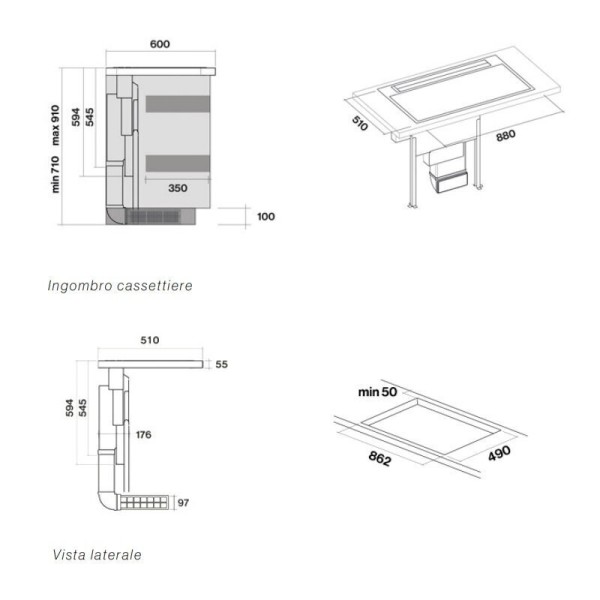 600
min 710 max 910
594
545
350
100

510
880

Ingombro cassettiere

510
55
594
545
176
97

min 50
862
490

Vista laterale